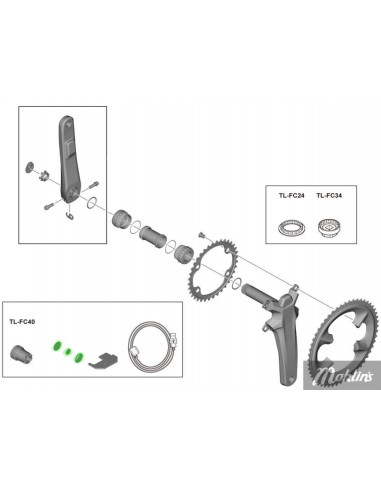 TL-FC24 TL-FC34

TL-FC40

Mohlin's