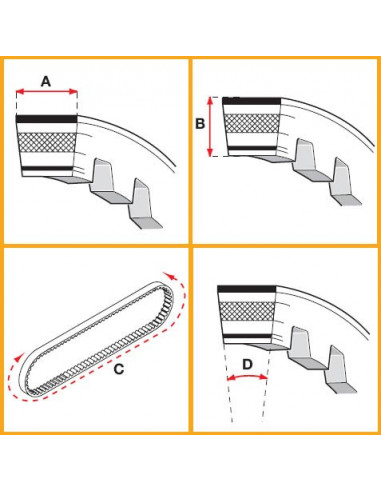 A

B

C

D