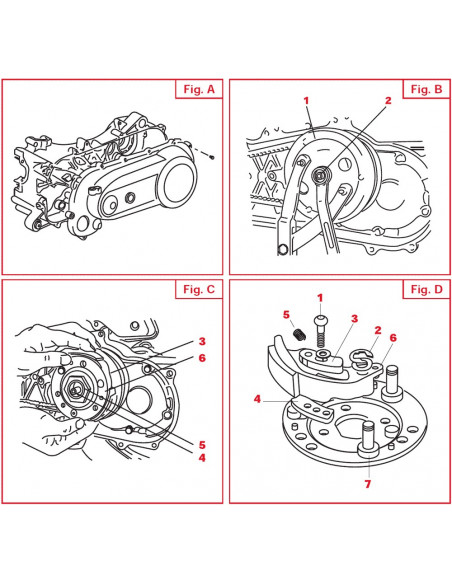 Fig. A

Fig. B

1

2

Fig. C

3

6

5

4

Fig. D

1

5

3

2

6

4

7