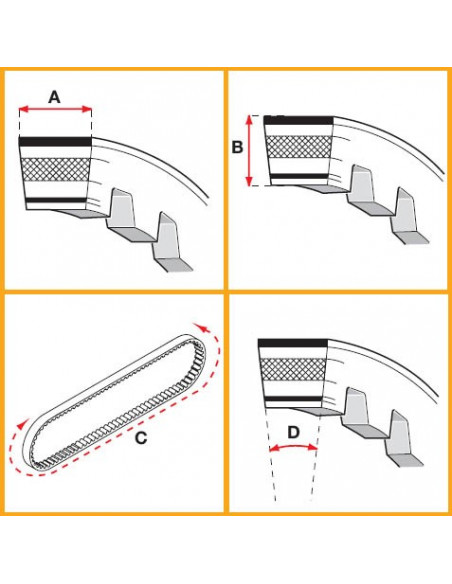 A

B

C

D