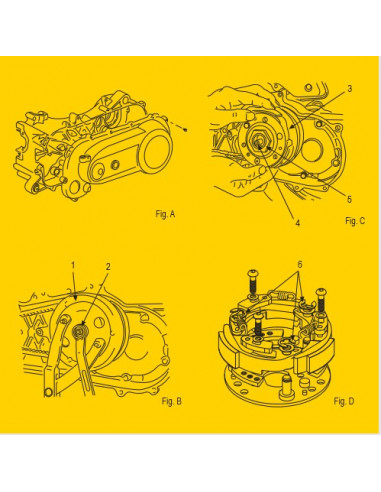 Fig. A

3

5

4

Fig. C

1

2

Fig. B

6

Fig. D