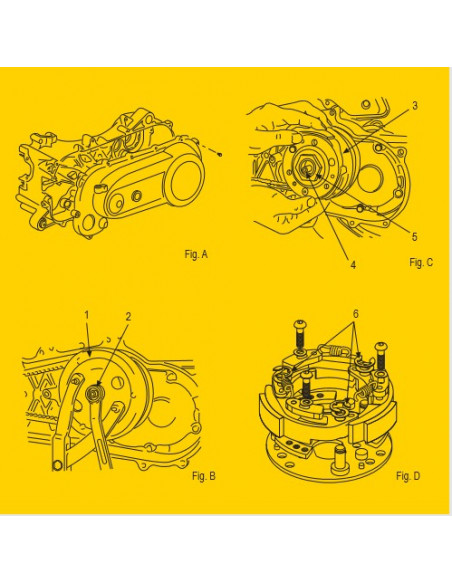 Fig. A

3

5

4

Fig. C

1

2

Fig. B

6

Fig. D