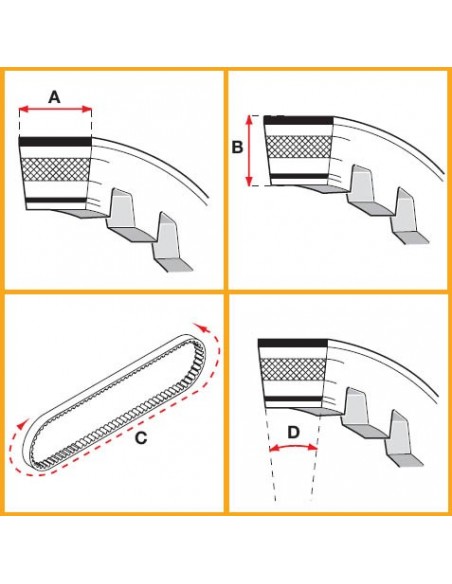 A

B

C

D