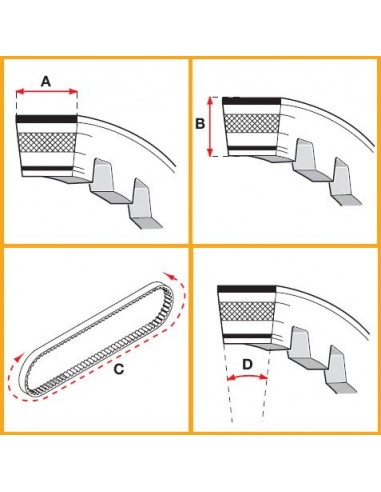 A

B

C

D